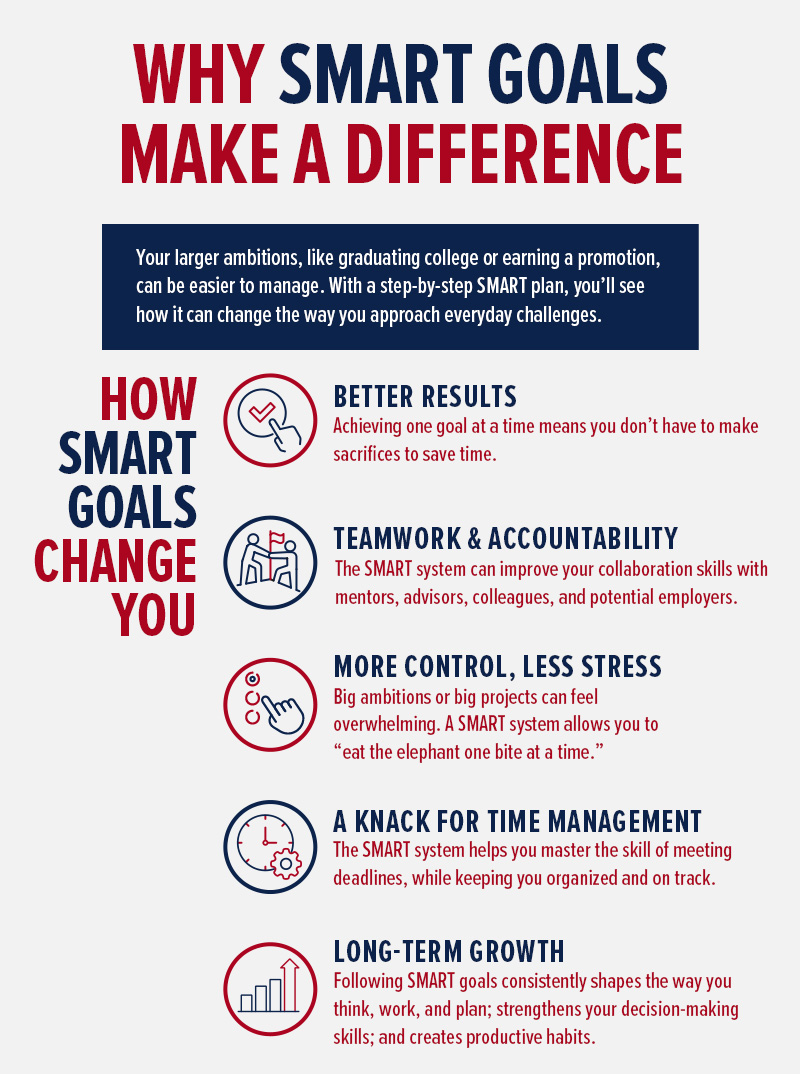 WHY SMART GOALS MAKE A DIFFERENCE

Your larger ambitions, like graduating college or earning a promotion, can be easier to manage. With a step-by-step SMART plan, you'll see how it can change the way you approach everyday challenges.

HOW SMART GOALS CHANGE YOU

BETTER RESULTS
Achieving one goal at a time means you don't have to make sacrifices to save time.

TEAMWORK & ACCOUNTABILITY
The SMART system can improve your collaboration skills with mentors, advisors, colleagues, and potential employers.

MORE CONTROL, LESS STRESS
Big ambitions or big projects can feel overwhelming. A SMART system allows you to "eat the elephant one bite at a time."

A KNACK FOR TIME MANAGEMENT
The SMART system helps you master the skill of meeting deadlines, while keeping you organized and on track.

LONG-TERM GROWTH
Following SMART goals consistently shapes the way you think, work, and plan; strengthens your decision-making skills; and creates productive habits.