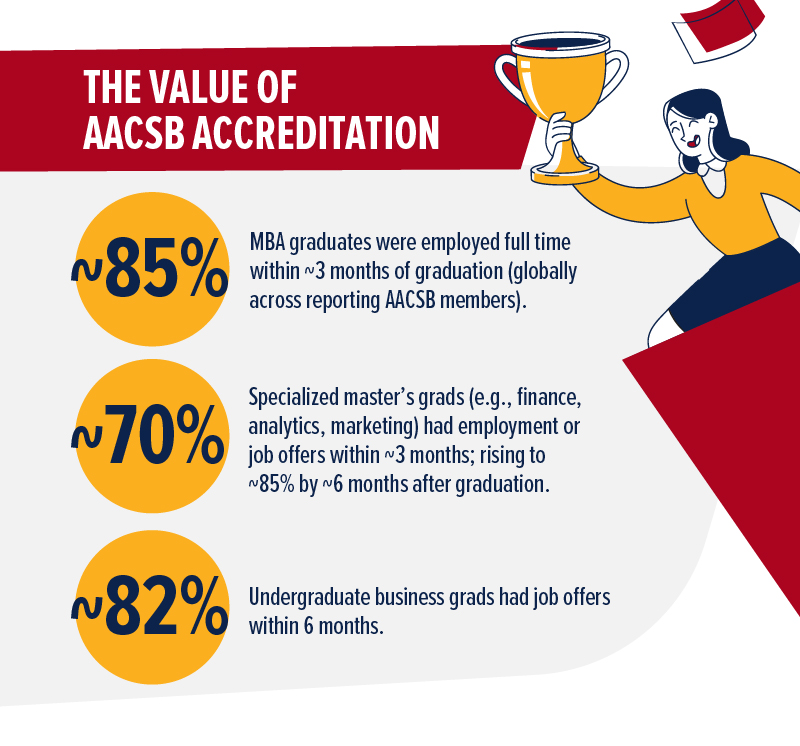 THE VALUE OF AACSB ACCREDITATION

~85%

MBA graduates were employed full time within ~3 months of graduation (globally across reporting AACSB members).

~70%

Specialized master's grads (e.g., finance, analytics, marketing) had employment or job offers within ~3 months; rising to ~85% by ~6 months after graduation.

~82%

Undergraduate business grads had job offers within 6 months.